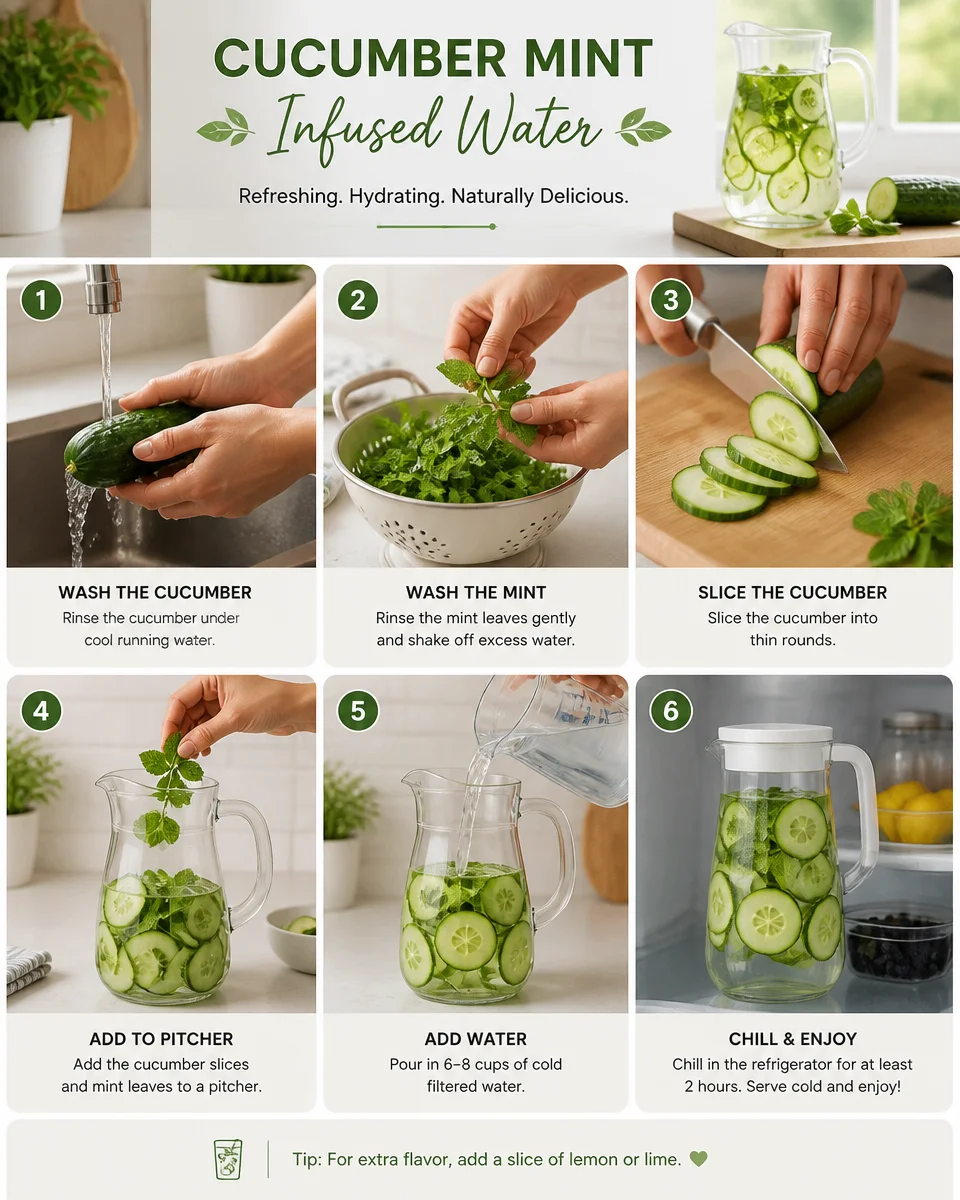 CUCUMBER MINT
Infused Water

Refreshing. Hydrating. Naturally Delicious.

1

WASH THE CUCUMBER
Rinse the cucumber under cool running water.

2

WASH THE MINT
Rinse the mint leaves gently and shake off excess water.

3

SLICE THE CUCUMBER
Slice the cucumber into thin rounds.

4

ADD TO PITCHER
Add the cucumber slices and mint leaves to a pitcher.

5

ADD WATER
Pour in 6–8 cups of cold filtered water.

6

CHILL & ENJOY
Chill in the refrigerator for at least 2 hours. Serve cold and enjoy!

Tip: For extra flavor, add a slice of lemon or lime.