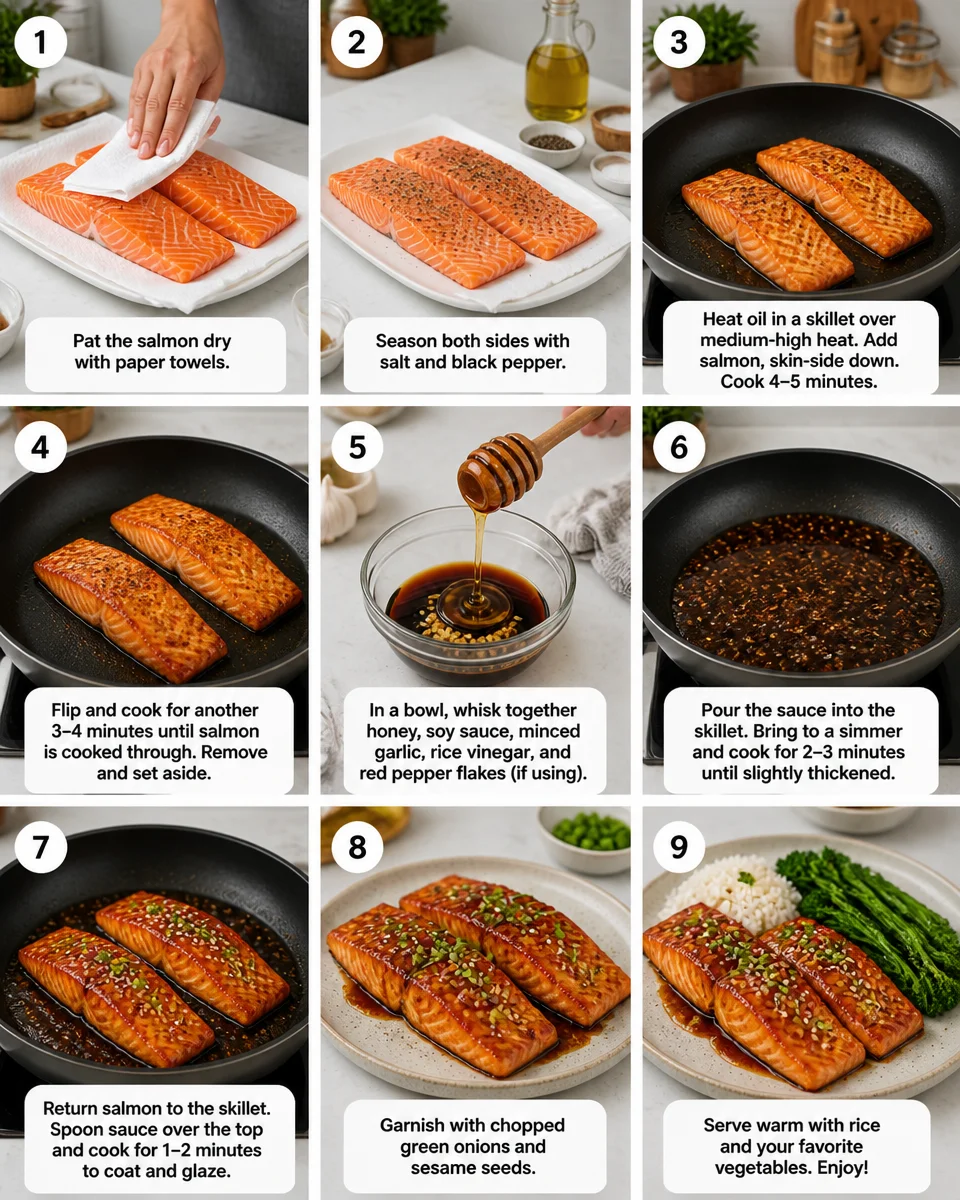 1
Pat the salmon dry with paper towels.

2
Season both sides with salt and black pepper.

3
Heat oil in a skillet over medium-high heat. Add salmon, skin-side down. Cook 4–5 minutes.

4
Flip and cook for another 3–4 minutes until salmon is cooked through. Remove and set aside.

5
In a bowl, whisk together honey, soy sauce, minced garlic, rice vinegar, and red pepper flakes (if using).

6
Pour the sauce into the skillet. Bring to a simmer and cook for 2–3 minutes until slightly thickened.

7
Return salmon to the skillet. Spoon sauce over the top and cook for 1–2 minutes to coat and glaze.

8
Garnish with chopped green onions and sesame seeds.

9
Serve warm with rice and your favorite vegetables. Enjoy!