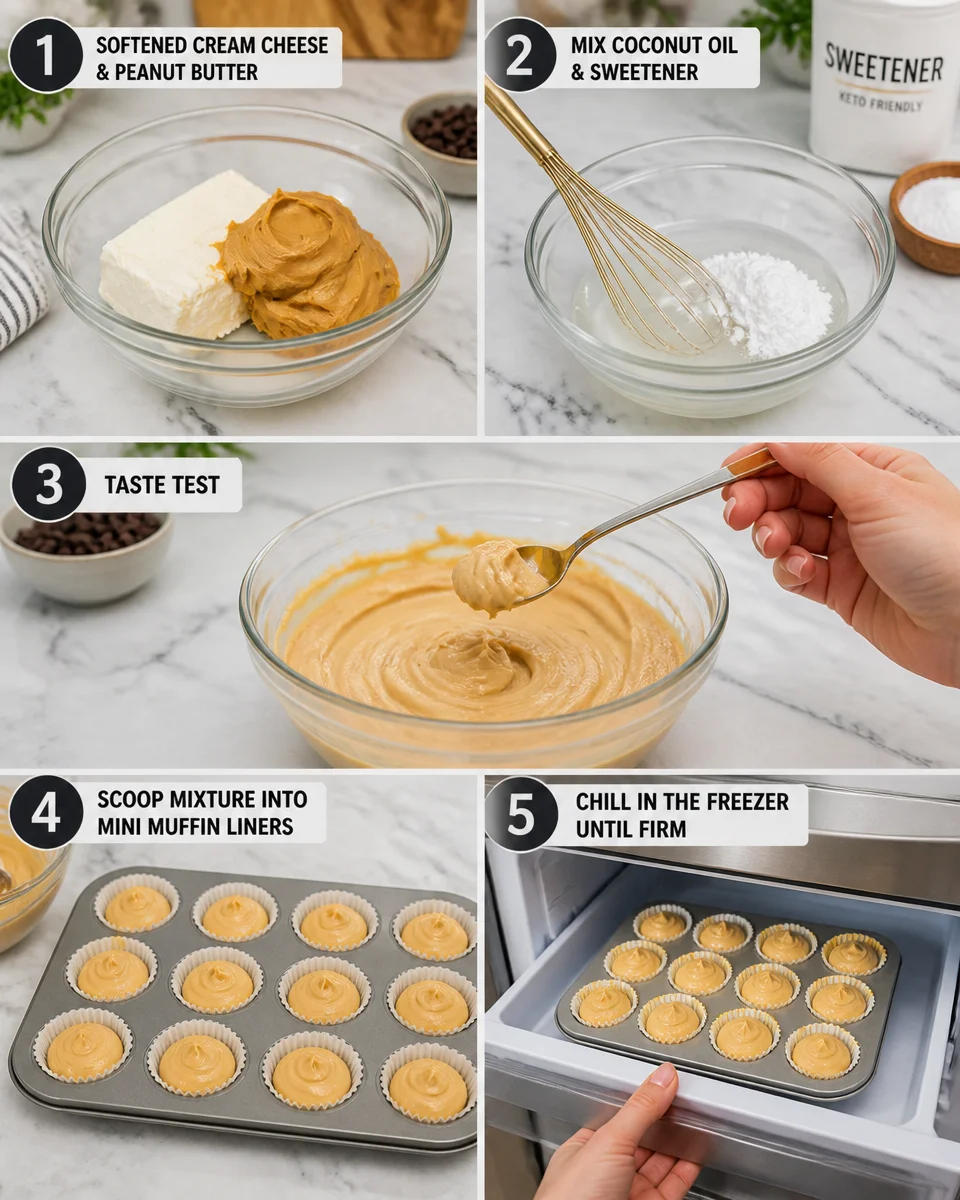 1 SOFTENED CREAM CHEESE & PEANUT BUTTER

2 MIX COCONUT OIL & SWEETENER

SWEETENER
KETO FRIENDLY

3 TASTE TEST

4 SCOOP MIXTURE INTO MINI MUFFIN LINERS

5 CHILL IN THE FREEZER UNTIL FIRM