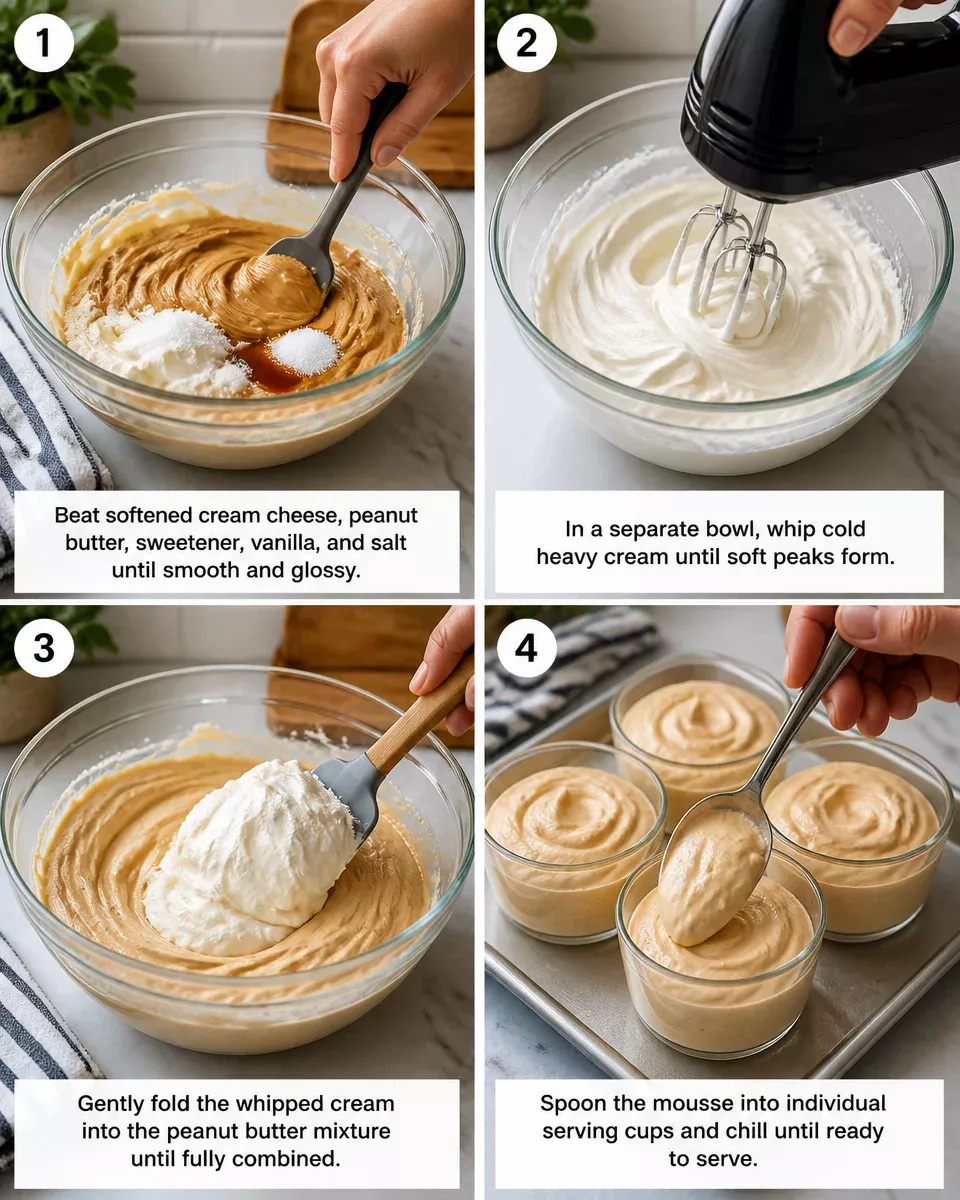 1

Beat softened cream cheese, peanut butter, sweetener, vanilla, and salt until smooth and glossy.

2

In a separate bowl, whip cold heavy cream until soft peaks form.

3

Gently fold the whipped cream into the peanut butter mixture until fully combined.

4

Spoon the mousse into individual serving cups and chill until ready to serve.