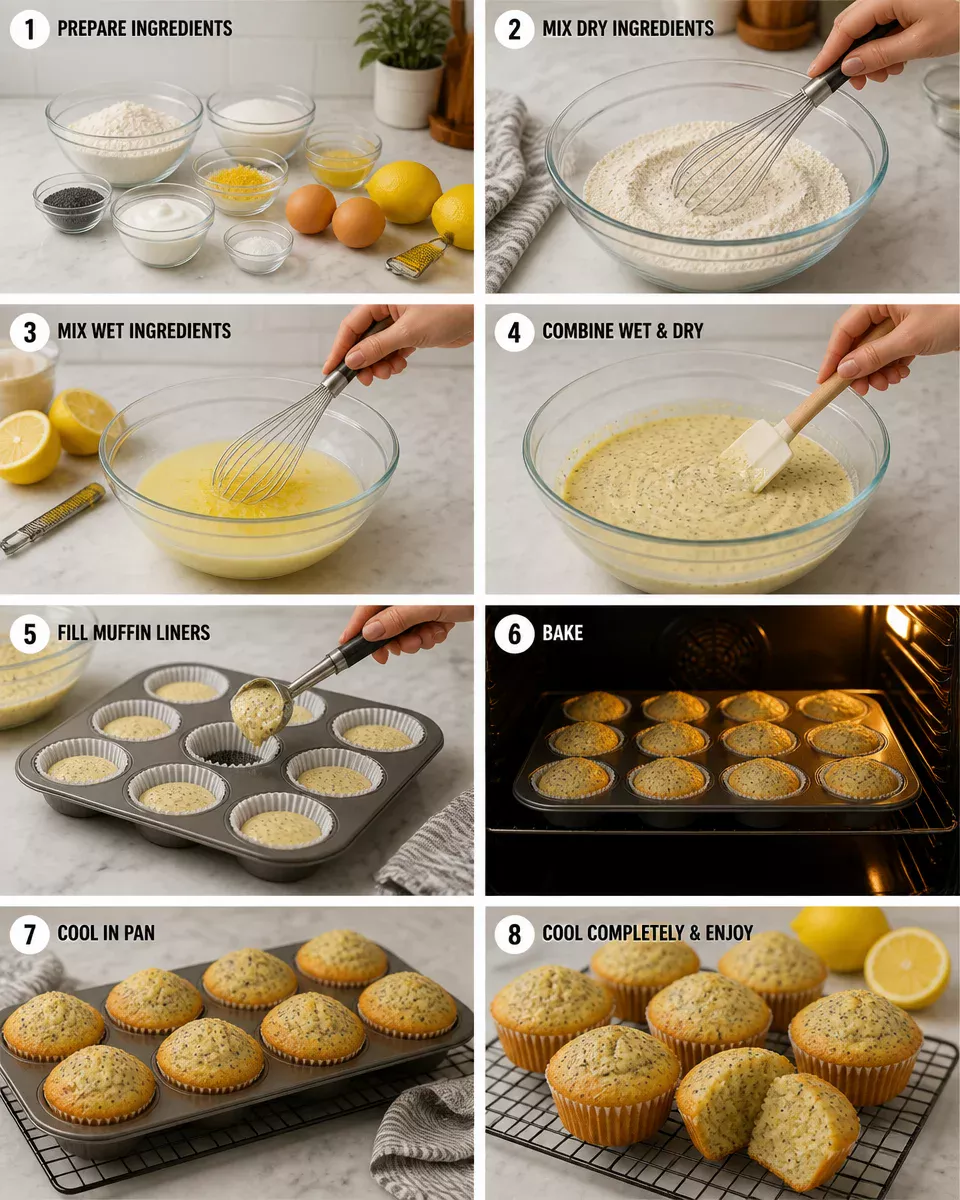 1 PREPARE INGREDIENTS

2 MIX DRY INGREDIENTS

3 MIX WET INGREDIENTS

4 COMBINE WET & DRY

5 FILL MUFFIN LINERS

6 BAKE

7 COOL IN PAN

8 COOL COMPLETELY & ENJOY