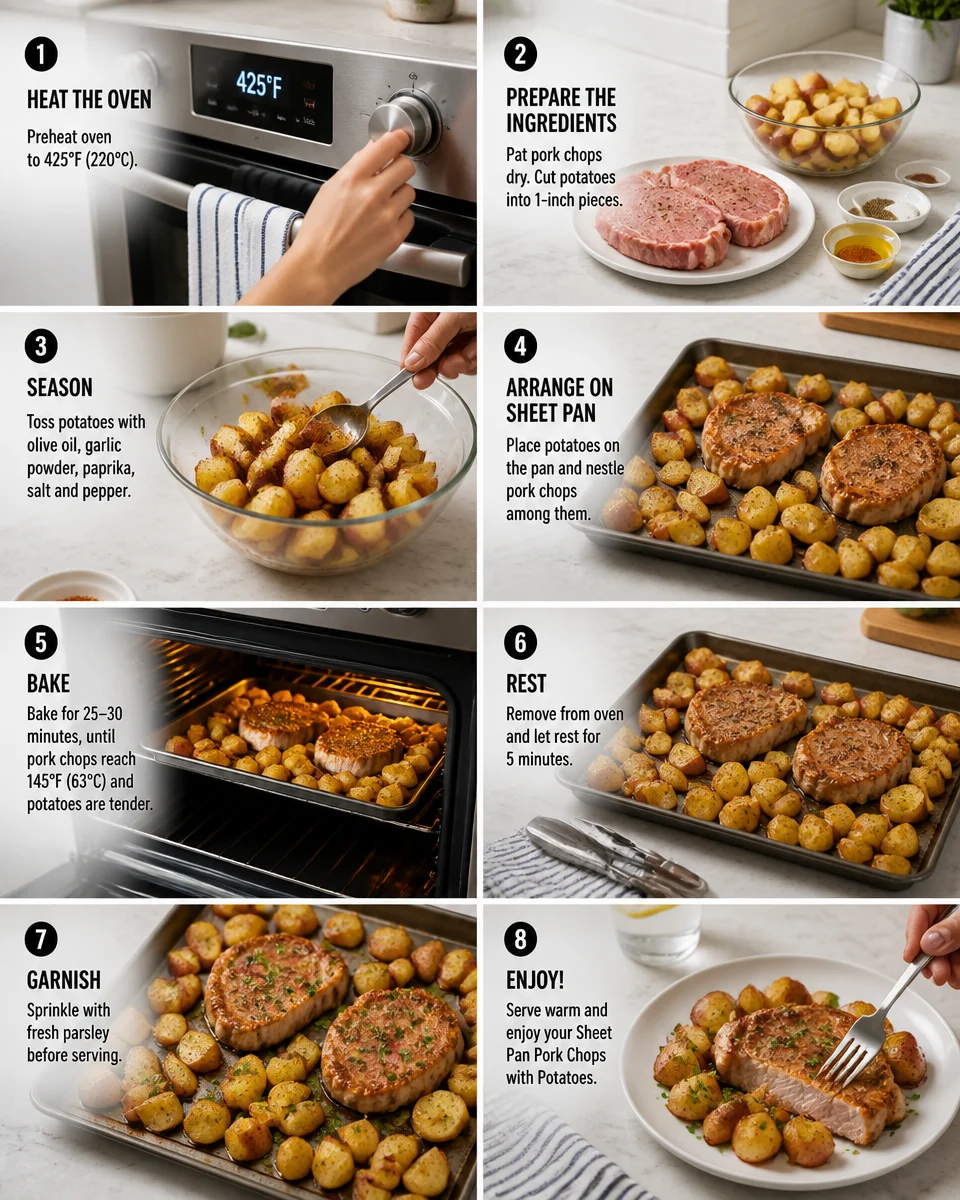 1
HEAT THE OVEN
Preheat oven to 425°F (220°C).

425°F

2
PREPARE THE INGREDIENTS
Pat pork chops dry. Cut potatoes into 1-inch pieces.

3
SEASON
Toss potatoes with olive oil, garlic powder, paprika, salt and pepper.

4
ARRANGE ON SHEET PAN
Place potatoes on the pan and nestle pork chops among them.

5
BAKE
Bake for 25–30 minutes, until pork chops reach 145°F (63°C) and potatoes are tender.

6
REST
Remove from oven and let rest for 5 minutes.

7
GARNISH
Sprinkle with fresh parsley before serving.

8
ENJOY!
Serve warm and enjoy your Sheet Pan Pork Chops with Potatoes.