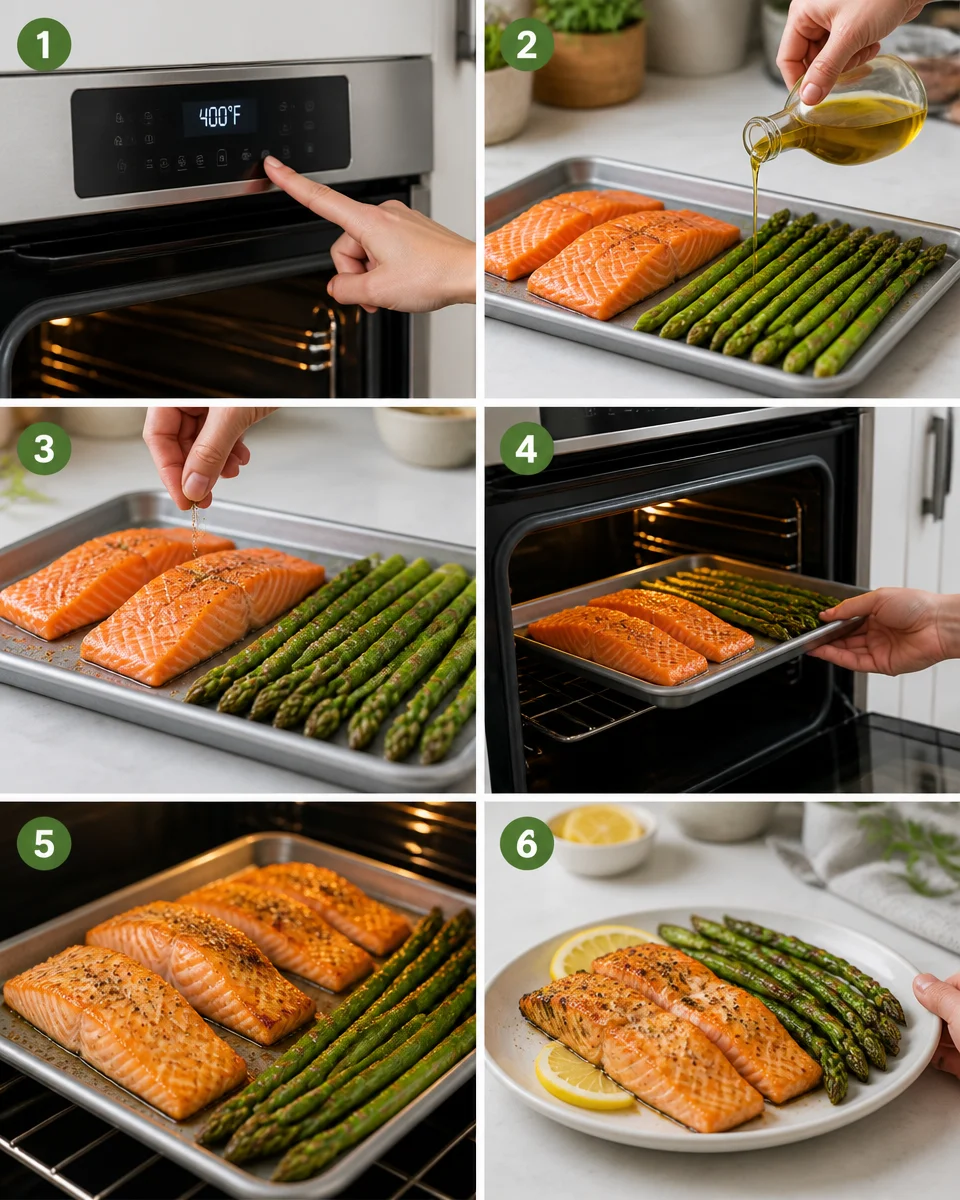 1
400°F
2
3
4
5
6