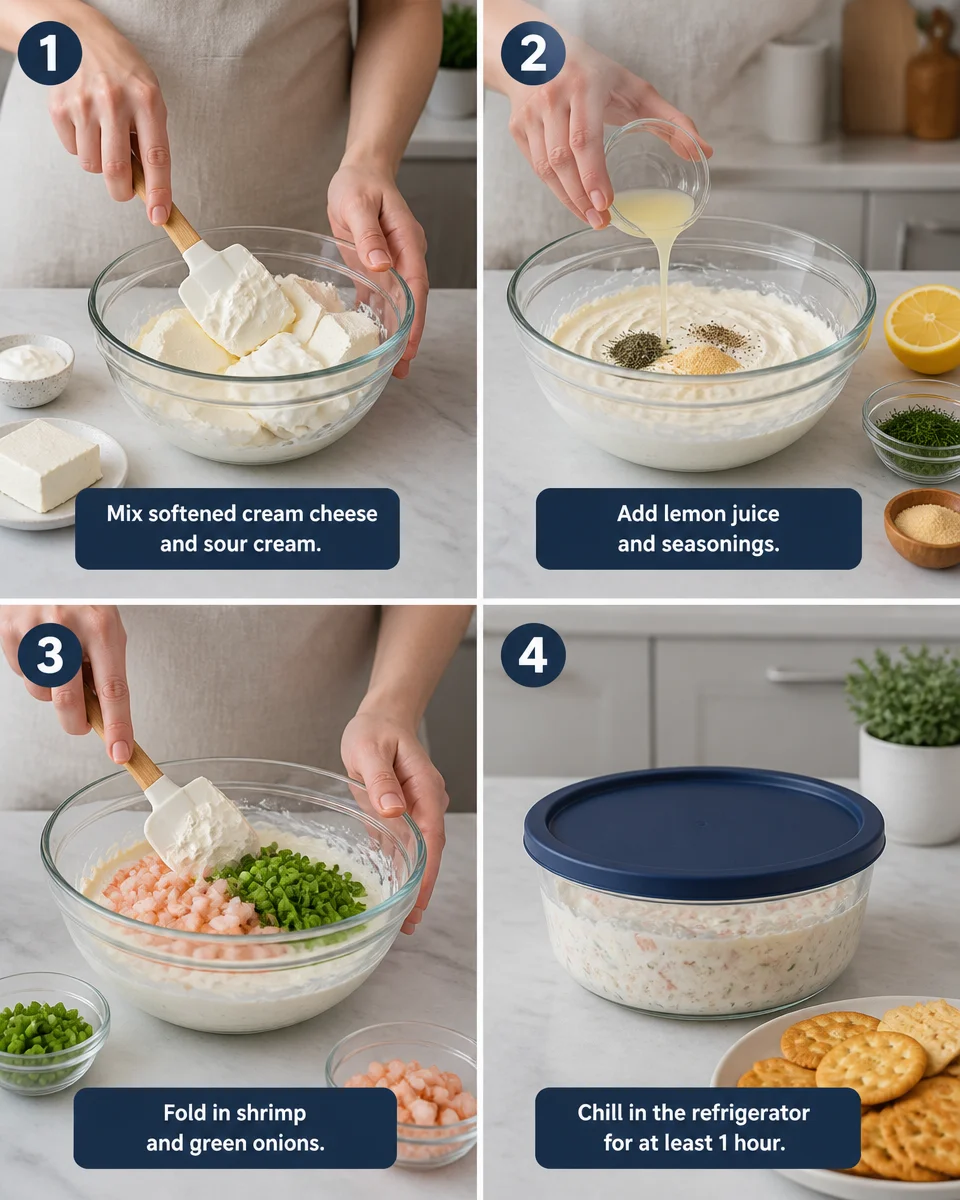 1

Mix softened cream cheese and sour cream.

2

Add lemon juice and seasonings.

3

Fold in shrimp and green onions.

4

Chill in the refrigerator for at least 1 hour.