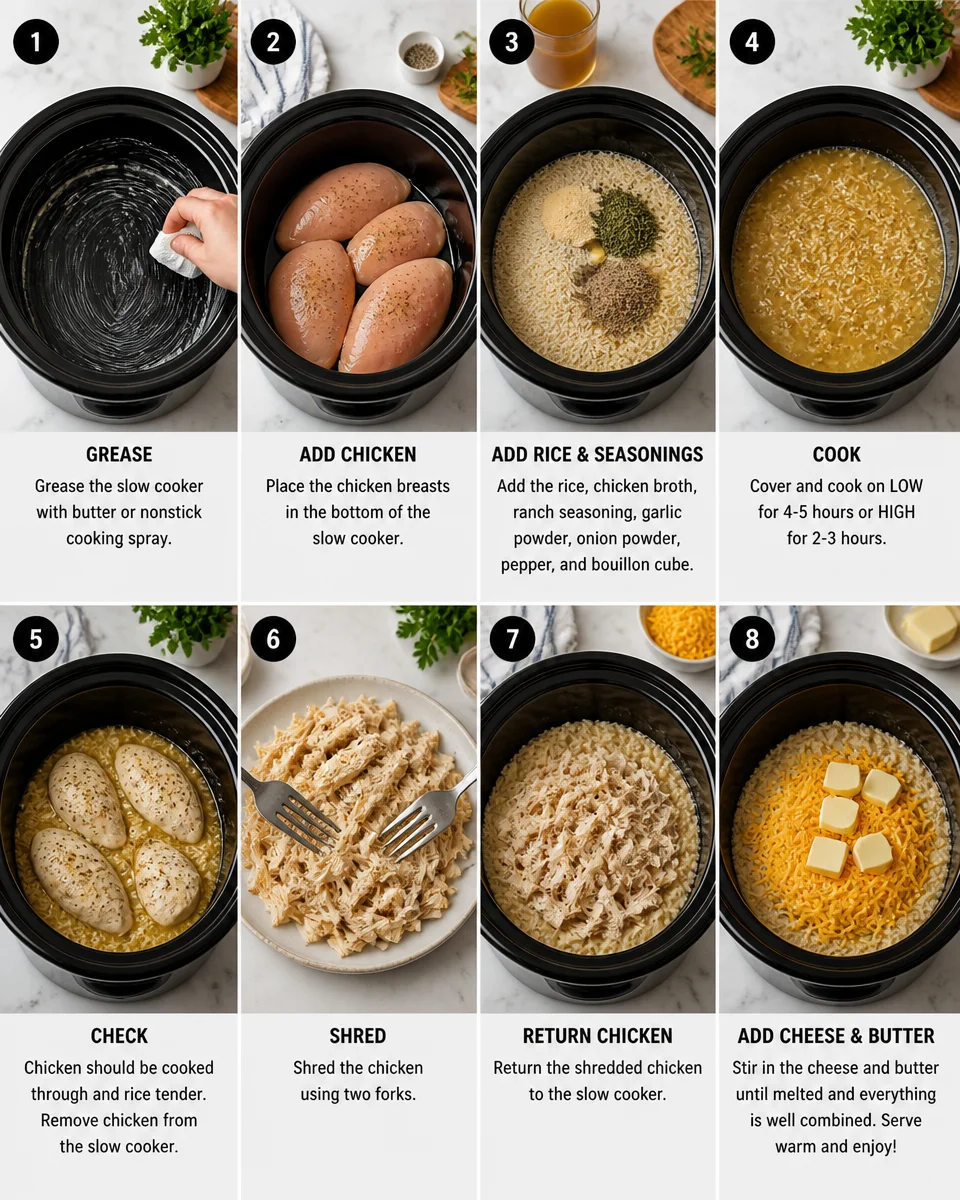 1

GREASE
Grease the slow cooker with butter or nonstick cooking spray.

2

ADD CHICKEN
Place the chicken breasts in the bottom of the slow cooker.

3

ADD RICE & SEASONINGS
Add the rice, chicken broth, ranch seasoning, garlic powder, onion powder, pepper, and bouillon cube.

4

COOK
Cover and cook on LOW for 4-5 hours or HIGH for 2-3 hours.

5

CHECK
Chicken should be cooked through and rice tender. Remove chicken from the slow cooker.

6

SHRED
Shred the chicken using two forks.

7

RETURN CHICKEN
Return the shredded chicken to the slow cooker.

8

ADD CHEESE & BUTTER
Stir in the cheese and butter until melted and everything is well combined. Serve warm and enjoy!