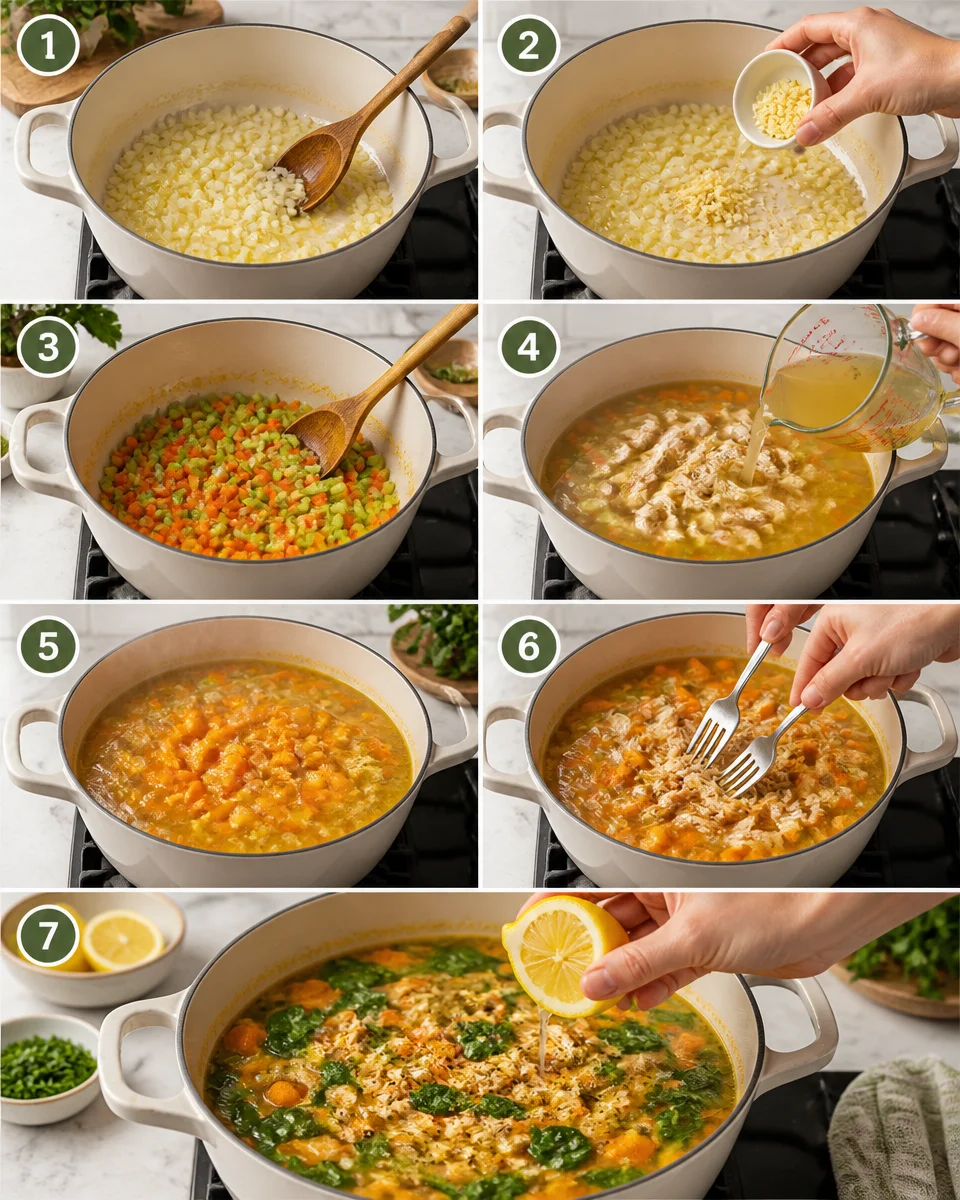 1

2

3

4

5

6

7