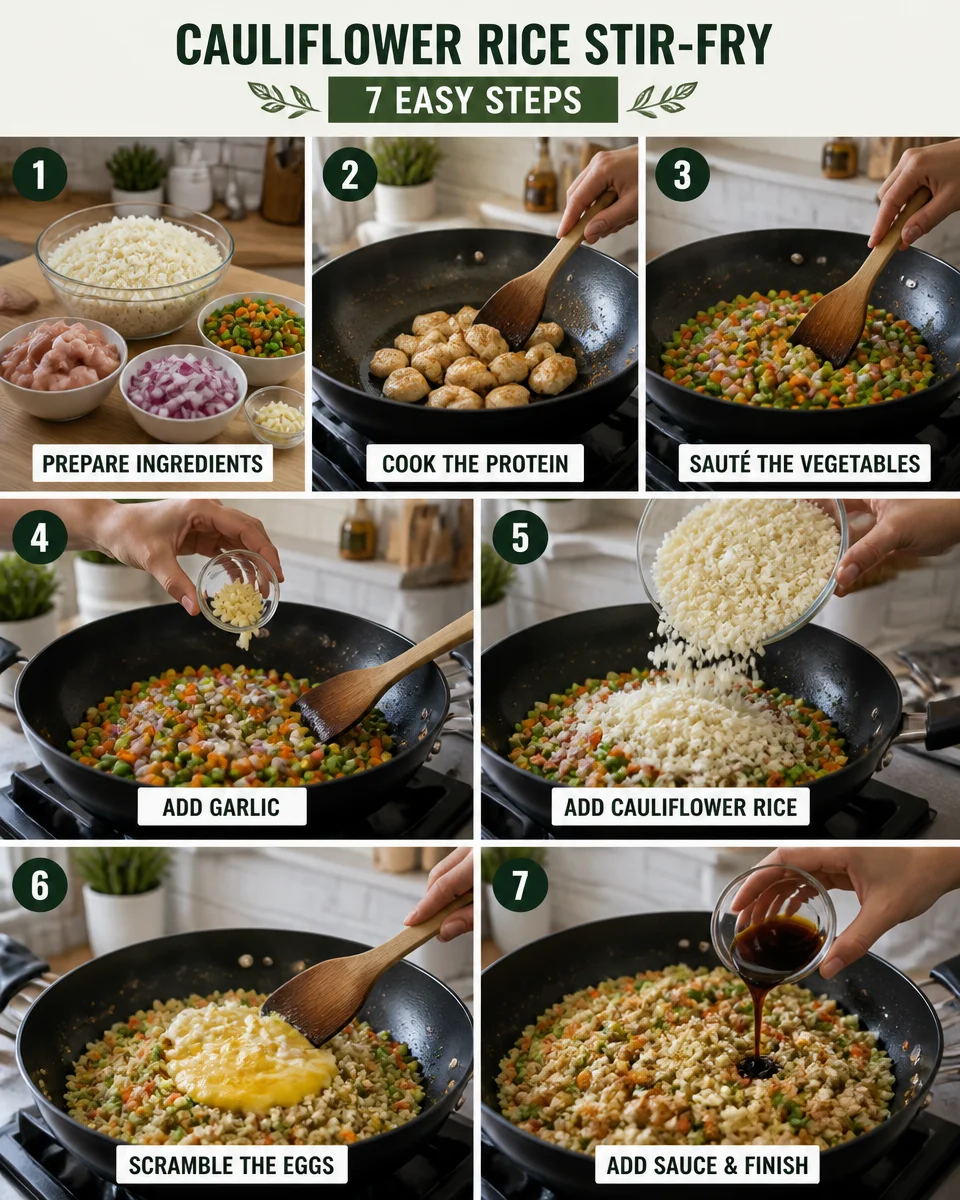 CAULIFLOWER RICE STIR-FRY

7 EASY STEPS

1
PREPARE INGREDIENTS

2
COOK THE PROTEIN

3
SAUTÉ THE VEGETABLES

4
ADD GARLIC

5
ADD CAULIFLOWER RICE

6
SCRAMBLE THE EGGS

7
ADD SAUCE & FINISH