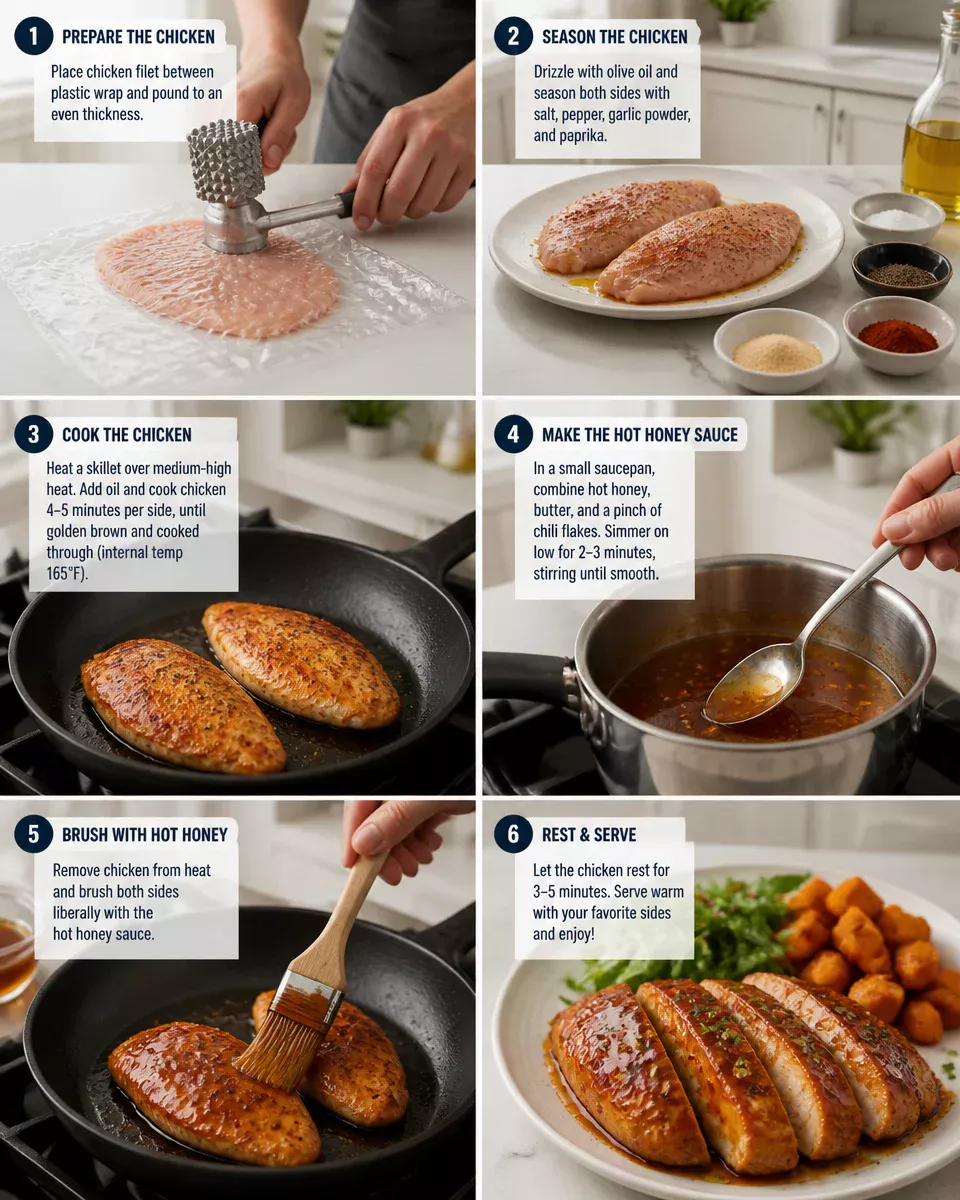 1 PREPARE THE CHICKEN

Place chicken filet between plastic wrap and pound to an even thickness.

2 SEASON THE CHICKEN

Drizzle with olive oil and season both sides with salt, pepper, garlic powder, and paprika.

3 COOK THE CHICKEN

Heat a skillet over medium-high heat. Add oil and cook chicken 4–5 minutes per side, until golden brown and cooked through (internal temp 165°F).

4 MAKE THE HOT HONEY SAUCE

In a small saucepan, combine hot honey, butter, and a pinch of chili flakes. Simmer on low for 2–3 minutes, stirring until smooth.

5 BRUSH WITH HOT HONEY

Remove chicken from heat and brush both sides liberally with the hot honey sauce.

6 REST & SERVE

Let the chicken rest for 3–5 minutes. Serve warm with your favorite sides and enjoy!