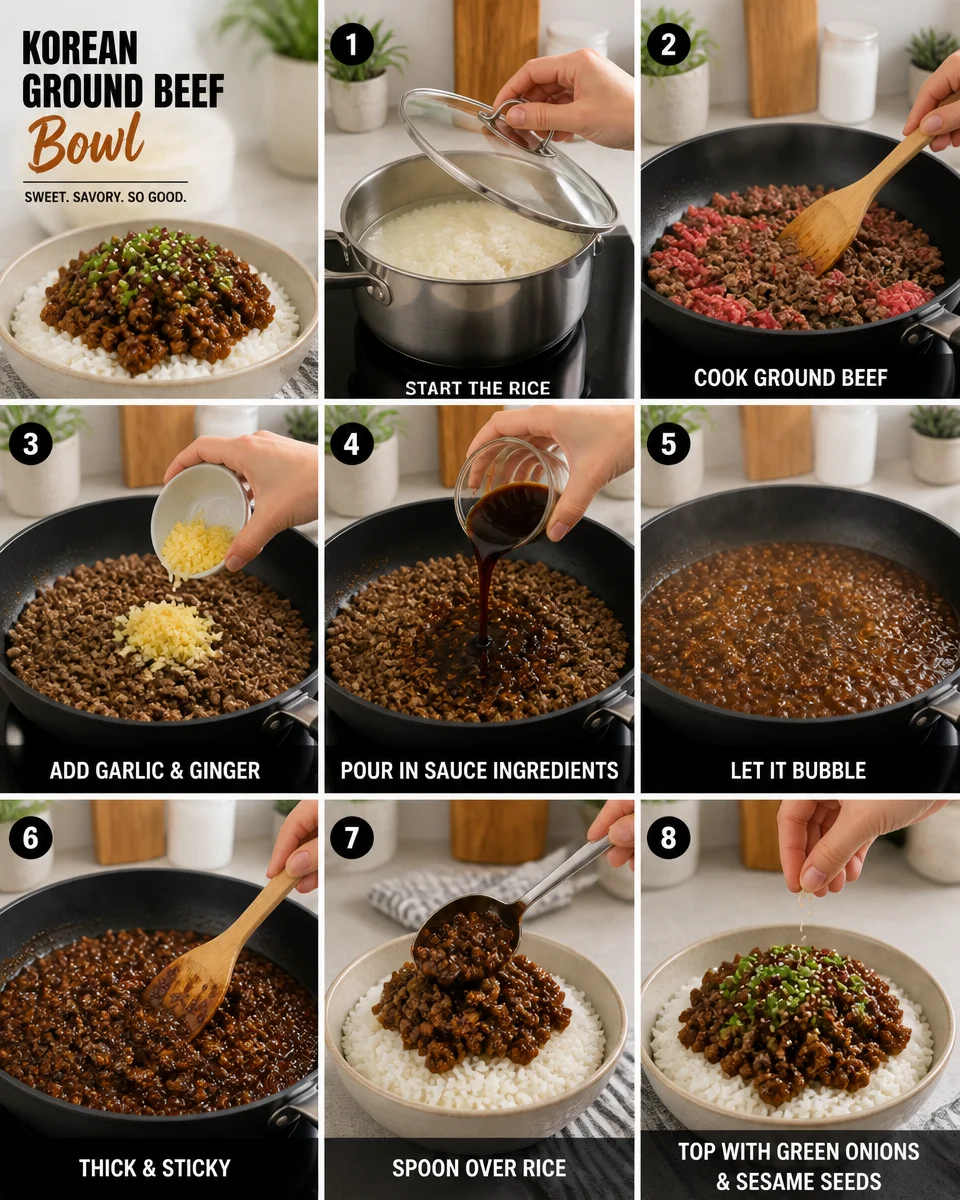 KOREAN GROUND BEEF Bowl

SWEET. SAVORY. SO GOOD.

1
START THE RICE

2
COOK GROUND BEEF

3
ADD GARLIC & GINGER

4
POUR IN SAUCE INGREDIENTS

5
LET IT BUBBLE

6
THICK & STICKY

7
SPOON OVER RICE

8
TOP WITH GREEN ONIONS & SESAME SEEDS