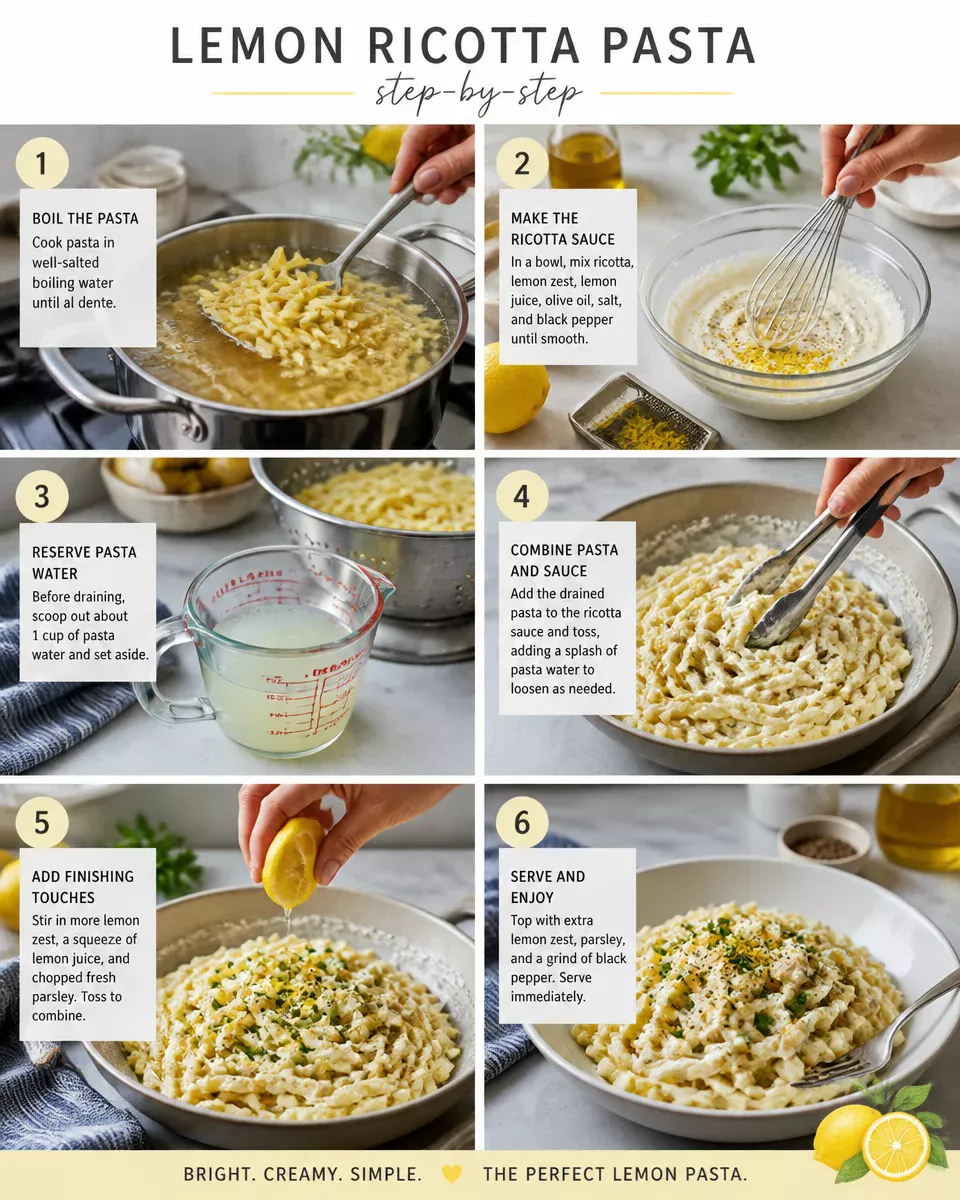 LEMON RICOTTA PASTA

step-by-step

1

BOIL THE PASTA

Cook pasta in well-salted boiling water until al dente.

2

MAKE THE RICOTTA SAUCE

In a bowl, mix ricotta, lemon zest, lemon juice, olive oil, salt, and black pepper until smooth.

3

RESERVE PASTA WATER

Before draining, scoop out about 1 cup of pasta water and set aside.

4

COMBINE PASTA AND SAUCE

Add the drained pasta to the ricotta sauce and toss, adding a splash of pasta water to loosen as needed.

5

ADD FINISHING TOUCHES

Stir in more lemon zest, a squeeze of lemon juice, and chopped fresh parsley. Toss to combine.

6

SERVE AND ENJOY

Top with extra lemon zest, parsley, and a grind of black pepper. Serve immediately.

BRIGHT. CREAMY. SIMPLE. THE PERFECT LEMON PASTA.